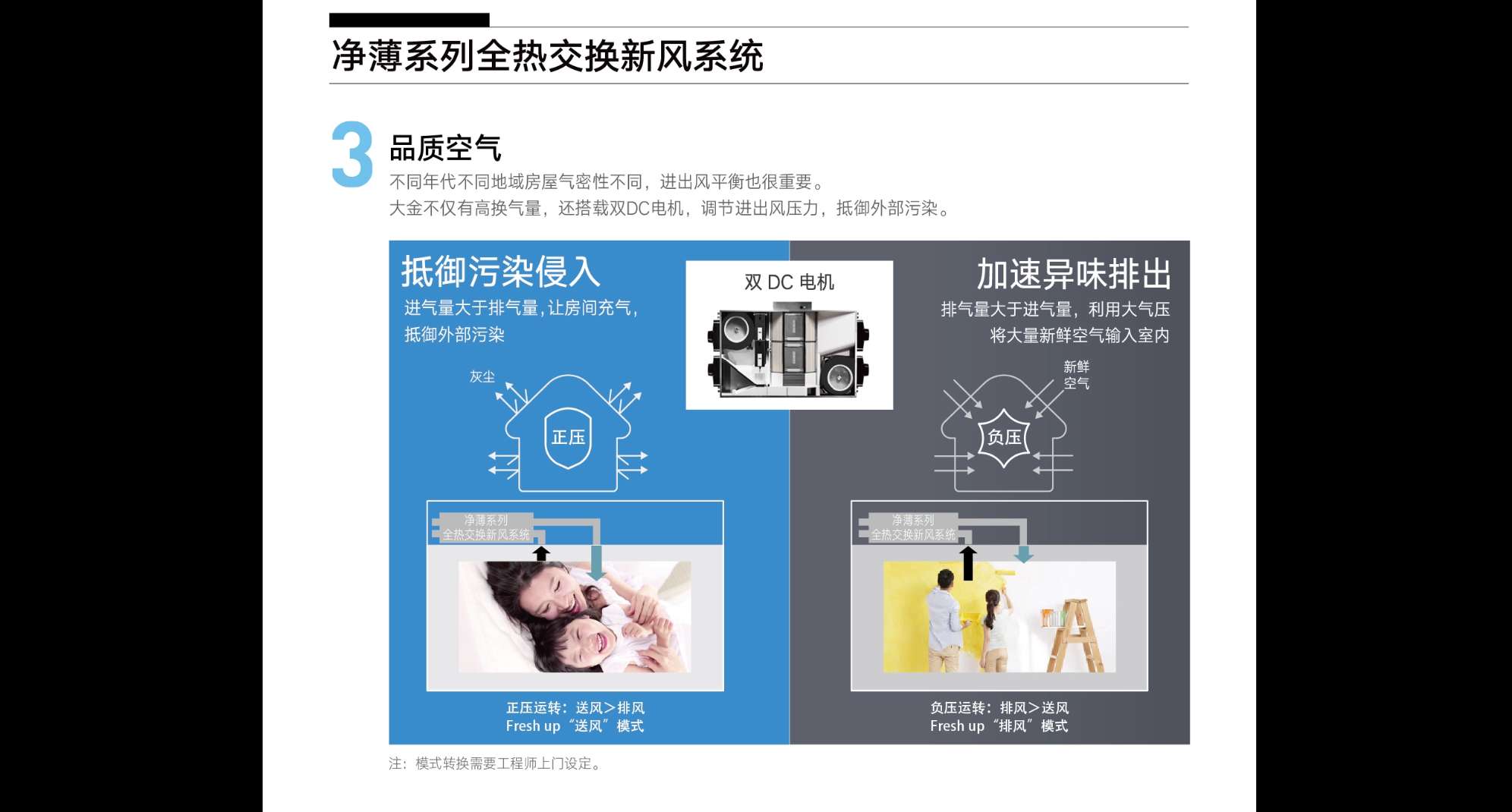 净薄系列全热交换新风系统

3 品质空气

不同年代不同地域房屋气密性不同，进出风平衡也很重要。
大金不仅有高换气量，还搭载双DC电机，调节进出风压力，抵御外部污染。

抵御污染侵入

进气量大于排气量，让房间充气，抵御外部污染

灰尘

正压

净薄系列
全热交换新风系统

正压运转：送风>排风
Fresh up“送风”模式

双 DC 电机

加速异味排出

排气量大于进气量，利用大气压将大量新鲜空气输入室内

新鲜空气

负压

净薄系列
全热交换新风系统

负压运转：排风>送风
Fresh up“排风”模式

注：模式转换需要工程师上门设定。